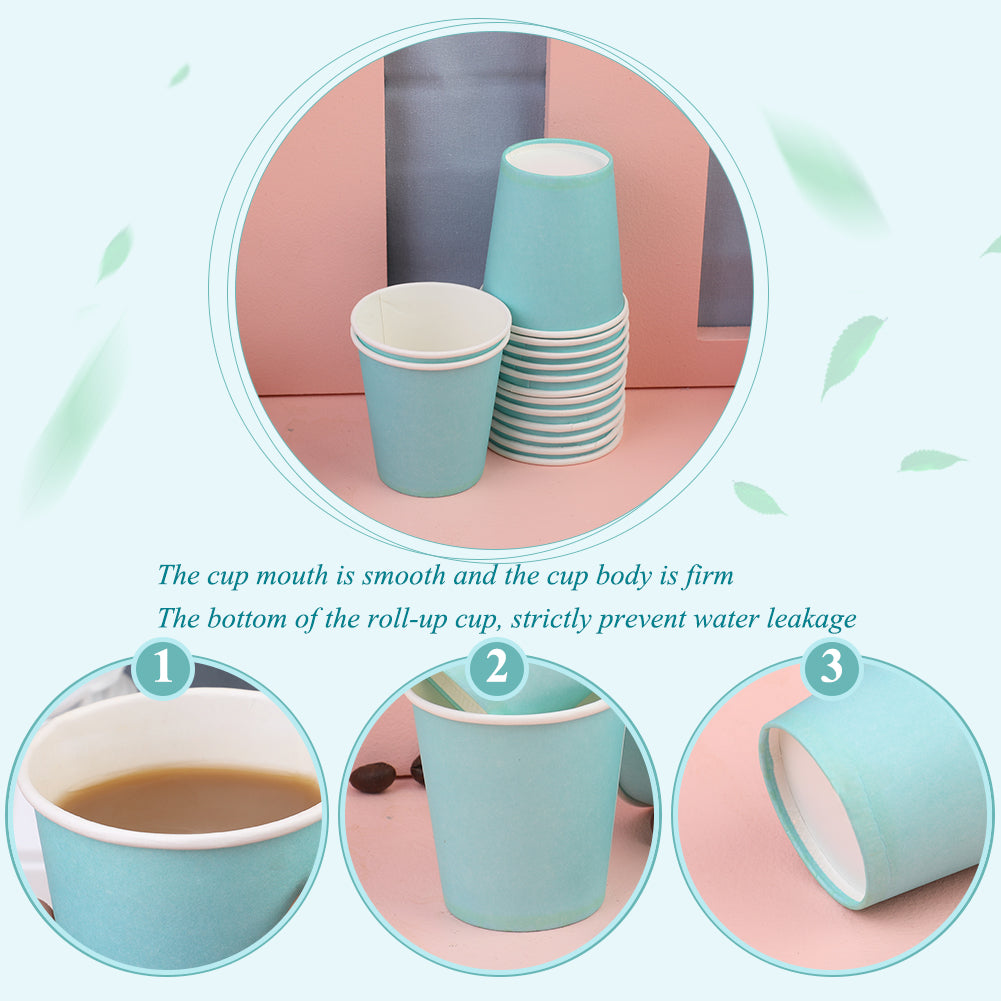 The cup mouth is smooth and the cup body is firm
The bottom of the roll-up cup, strictly prevent water leakage

1

2

3